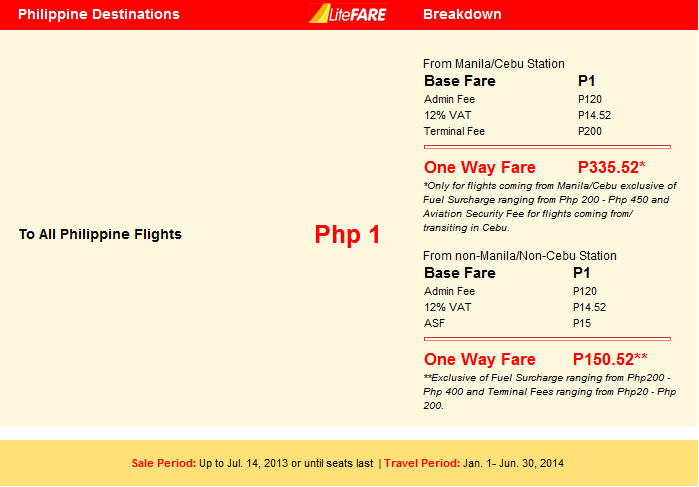 Philippine Destinations LiteFARE Breakdown

To All Philippine Flights

Php 1

From Manila/Cebu Station

Base Fare P1
Admin Fee P120
12% VAT P14.52
Terminal Fee P200

One Way Fare P335.52*

*Only for flights coming from Manila/Cebu exclusive of Fuel Surcharge ranging from Php 200 - Php 450 and Aviation Security Fee for flights coming from/ transiting in Cebu.

From non-Manila/Non-Cebu Station

Base Fare P1
Admin Fee P120
12% VAT P14.52
ASF P15

One Way Fare P150.52**

**Exclusive of Fuel Surcharge ranging from Php200 - Php 400 and Terminal Fees ranging from Php20 - Php 200.

Sale Period: Up to Jul. 14, 2013 or until seats last | Travel Period: Jan. 1- Jun. 30, 2014